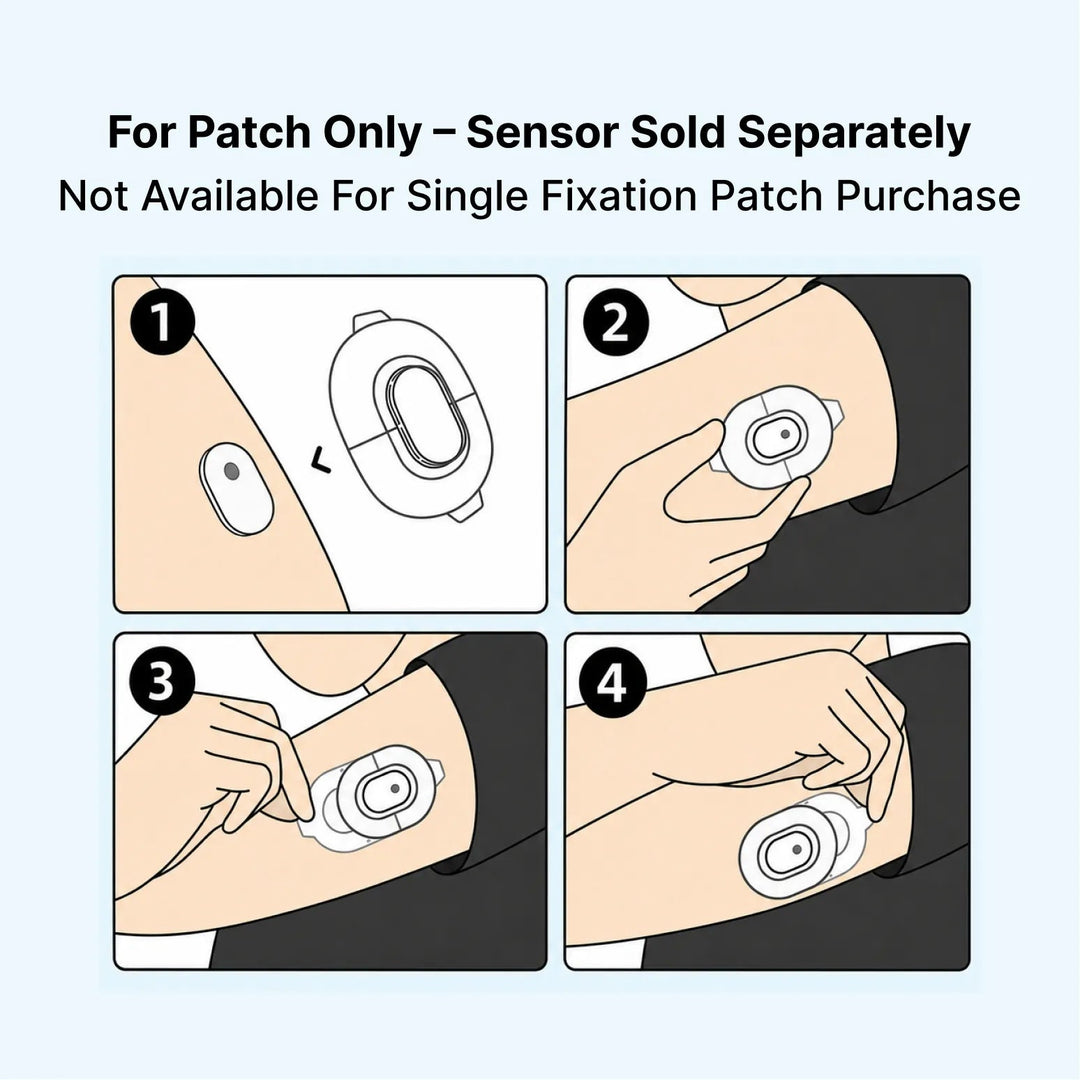 For Patch Only – Sensor Sold Separately
Not Available For Single Fixation Patch Purchase

1

2

3

4